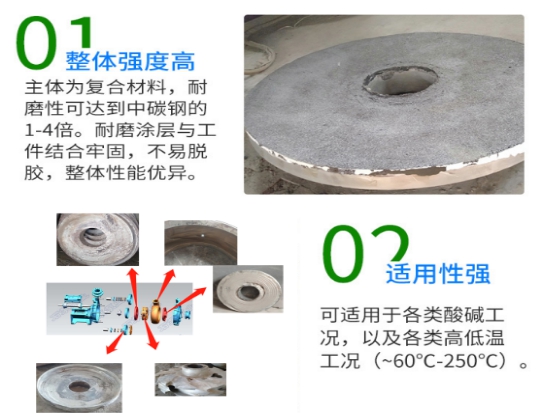 01 整体强度高

主体为复合材料，耐磨性可达到中碳钢的1-4倍。耐磨涂层与工件结合牢固，不易脱胶，整体性能优异。

02 适用性强

可适用于各类酸碱工况，以及各类高低温工况（~60°C-250°C）。